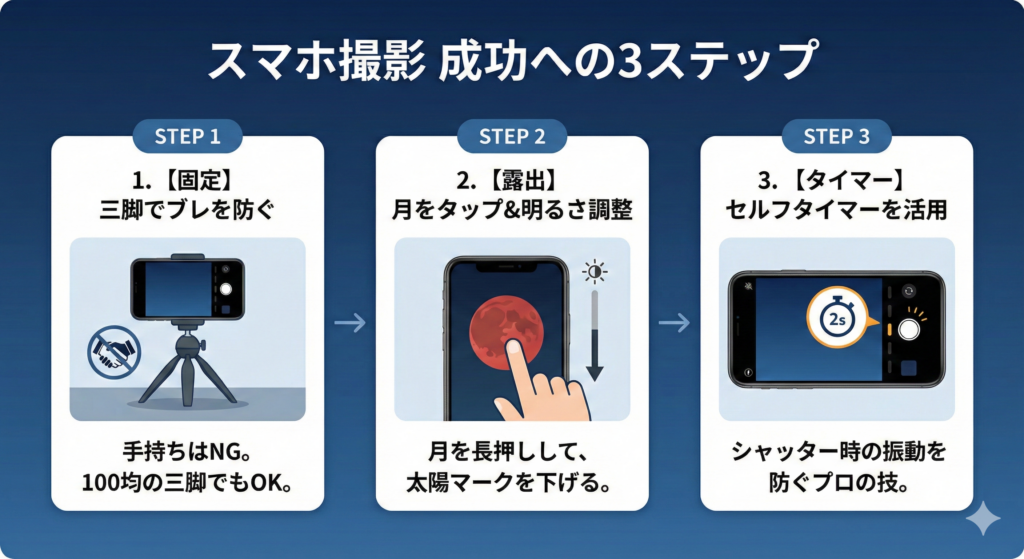 スマホ撮影 成功への3ステップ

STEP 1

1.【固定】
三脚でブレを防ぐ

手持ちはNG。
100均の三脚でもOK。

STEP 2

2.【露出】
月をタップ&明るさ調整

月を長押しして、
太陽マークを下げる。

STEP 3

3.【タイマー】
セルフタイマーを活用

2s

シャッター時の振動を
防ぐプロの技。