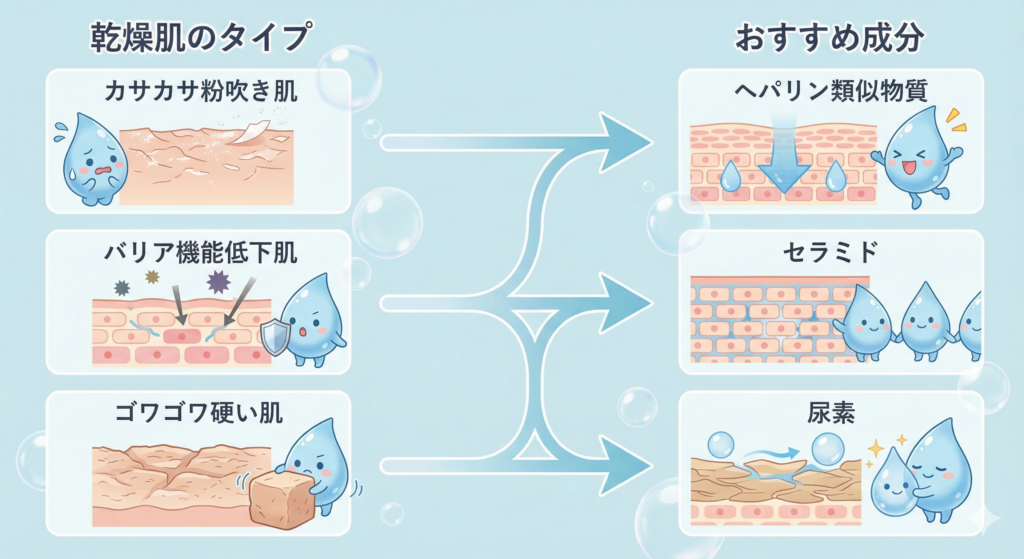 乾燥肌のタイプ

カサカサ粉吹き肌

バリア機能低下肌

ゴワゴワ硬い肌

おすすめ成分

ヘパリン類似物質

セラミド

尿素