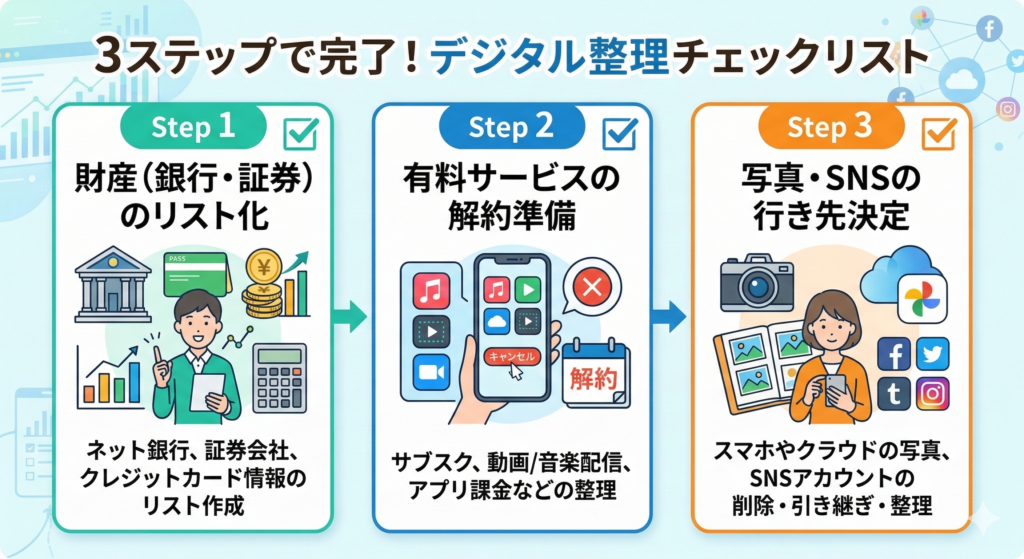 3ステップで完了！デジタル整理チェックリスト

Step 1

財産（銀行・証券）のリスト化

PASS

¥

ネット銀行、証券会社、クレジットカード情報のリスト作成

Step 2

有料サービスの解約準備

キャンセル

解約

サブスク、動画/音楽配信、アプリ課金などの整理

Step 3

写真・SNSの行き先決定

スマホやクラウドの写真、SNSアカウントの削除・引き継ぎ・整理