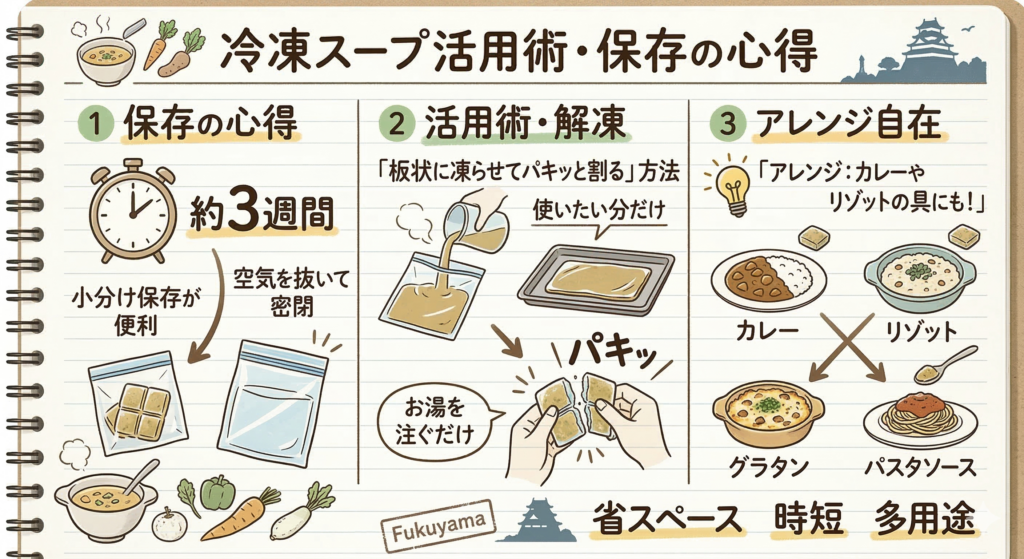 冷凍スープ活用術・保存の心得

1 保存の心得

約3週間

小分け保存が便利

空気を抜いて密閉

2 活用術・解凍

「板状に凍らせてパキッと割る」方法

使いたい分だけ

パキッ

お湯を注ぐだけ

3 アレンジ自在

「アレンジ：カレーやリゾットの具にも！」

カレー

リゾット

グラタン

パスタソース

Fukuyama

省スペース 時短 多用途